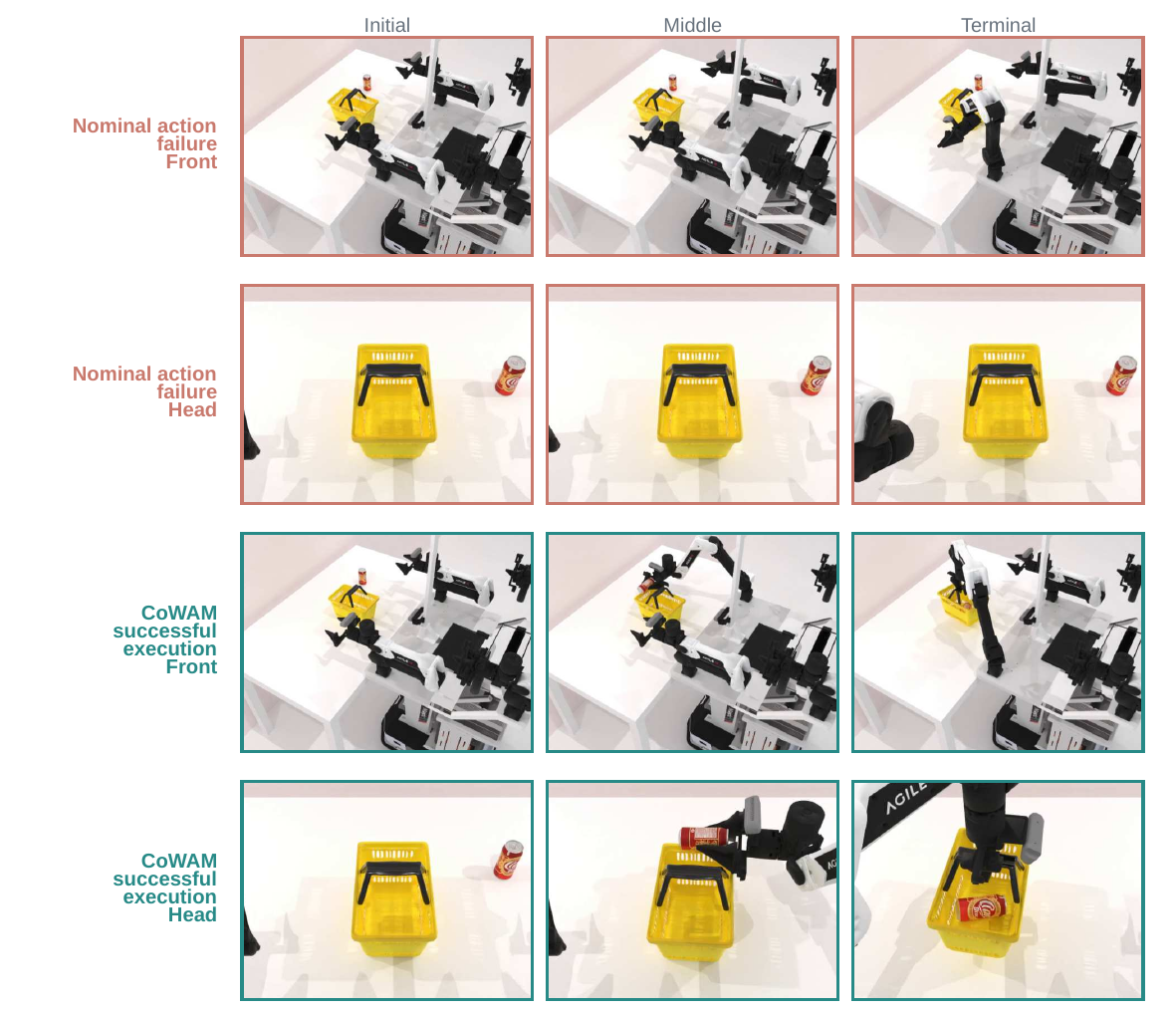 Initial Middle Terminal

Nominal action failure Front

Nominal action failure Head

CoWAM successful execution Front

CoWAM successful execution Head

AGILE